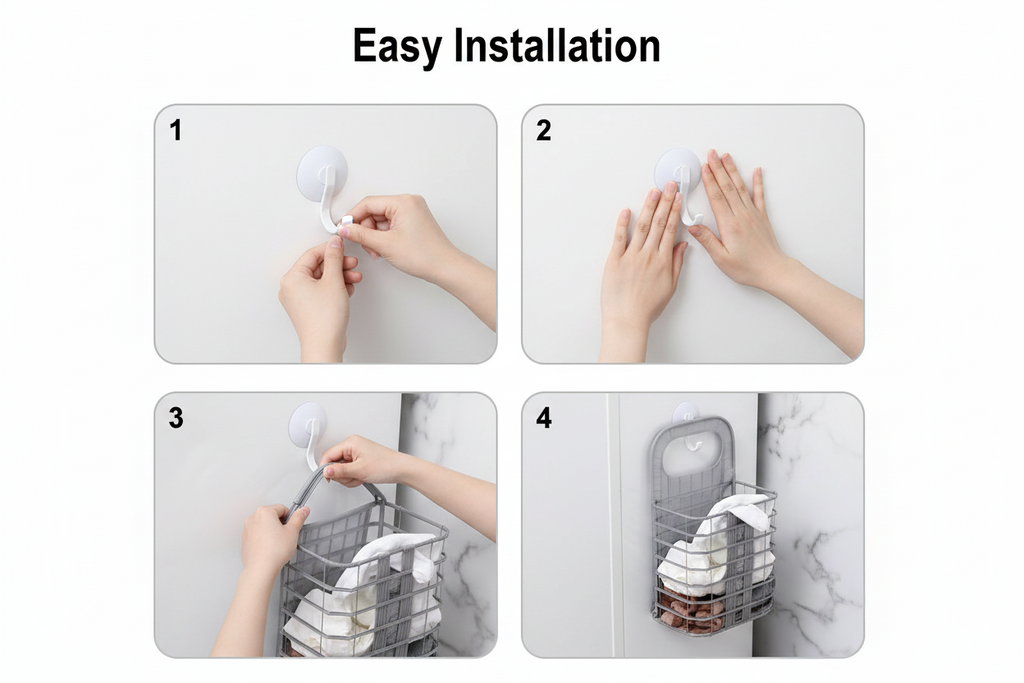 Easy Installation

1

2

3

4