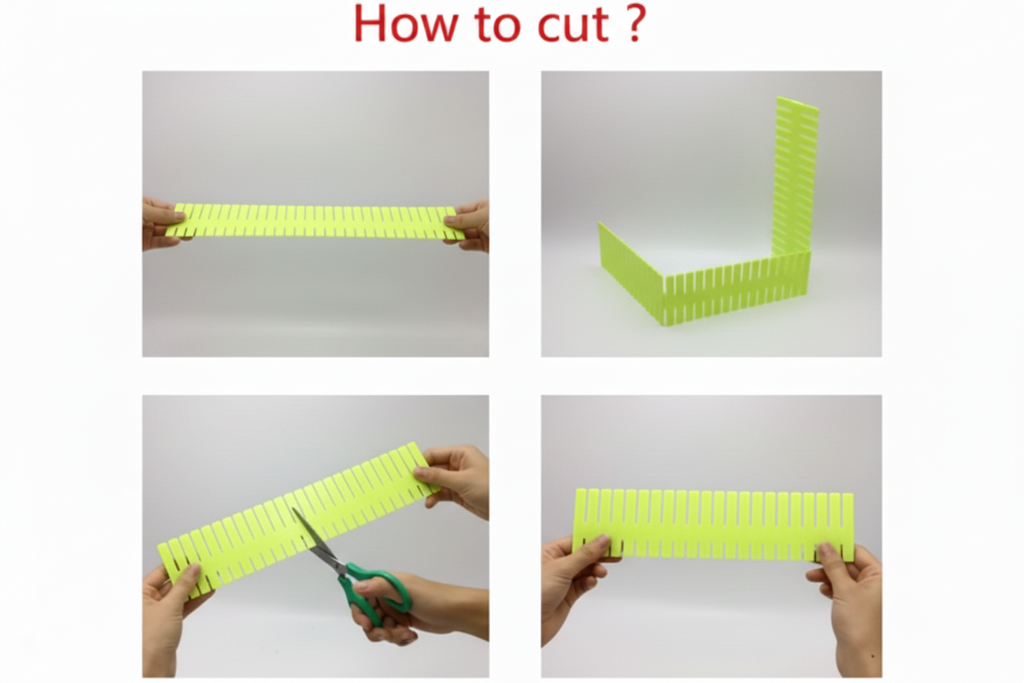 How to cut ?